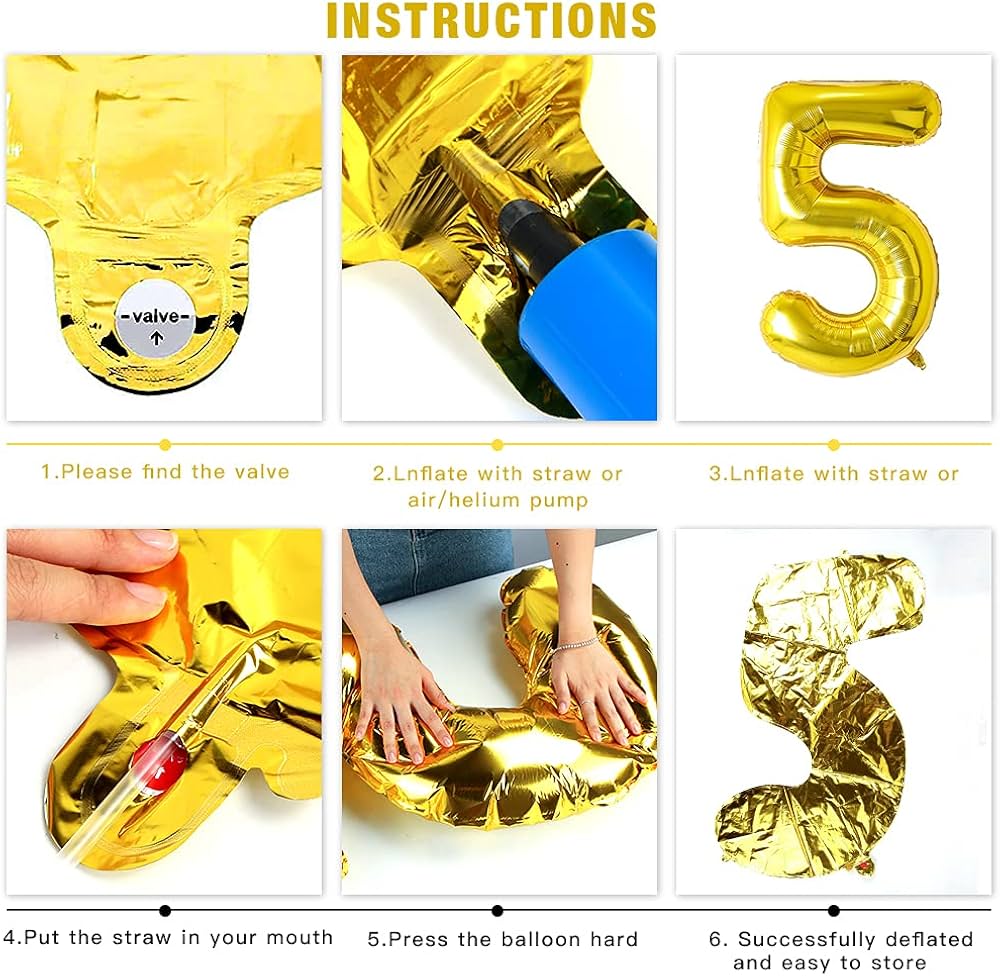 INSTRUCTIONS

-valve-

1.Please find the valve

2.Lnflate with straw or air/helium pump

3.Lnflate with straw or

4.Put the straw in your mouth

5.Press the balloon hard

6. Successfully deflated and easy to store